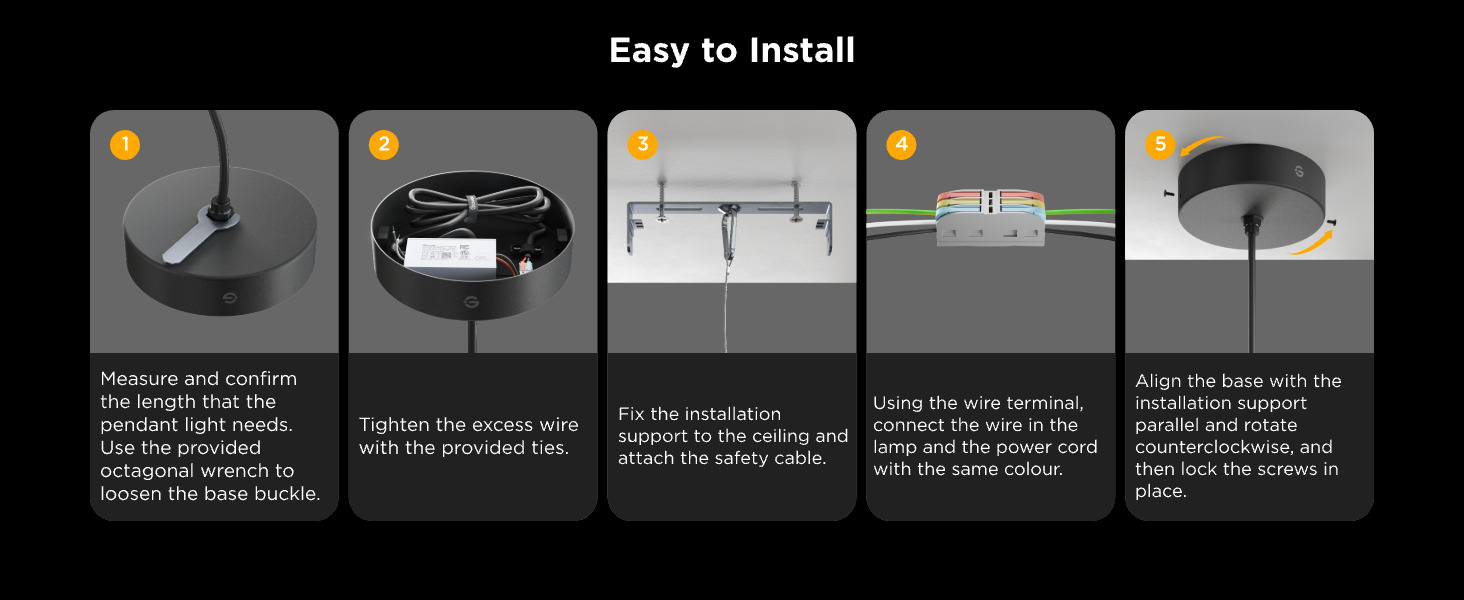 Easy to Install

1

Measure and confirm the length that the pendant light needs. Use the provided octagonal wrench to loosen the base buckle.

2

Tighten the excess wire with the provided ties.

3

Fix the installation support to the ceiling and attach the safety cable.

4

Using the wire terminal, connect the wire in the lamp and the power cord with the same colour.

5

Align the base with the installation support parallel and rotate counterclockwise, and then lock the screws in place.